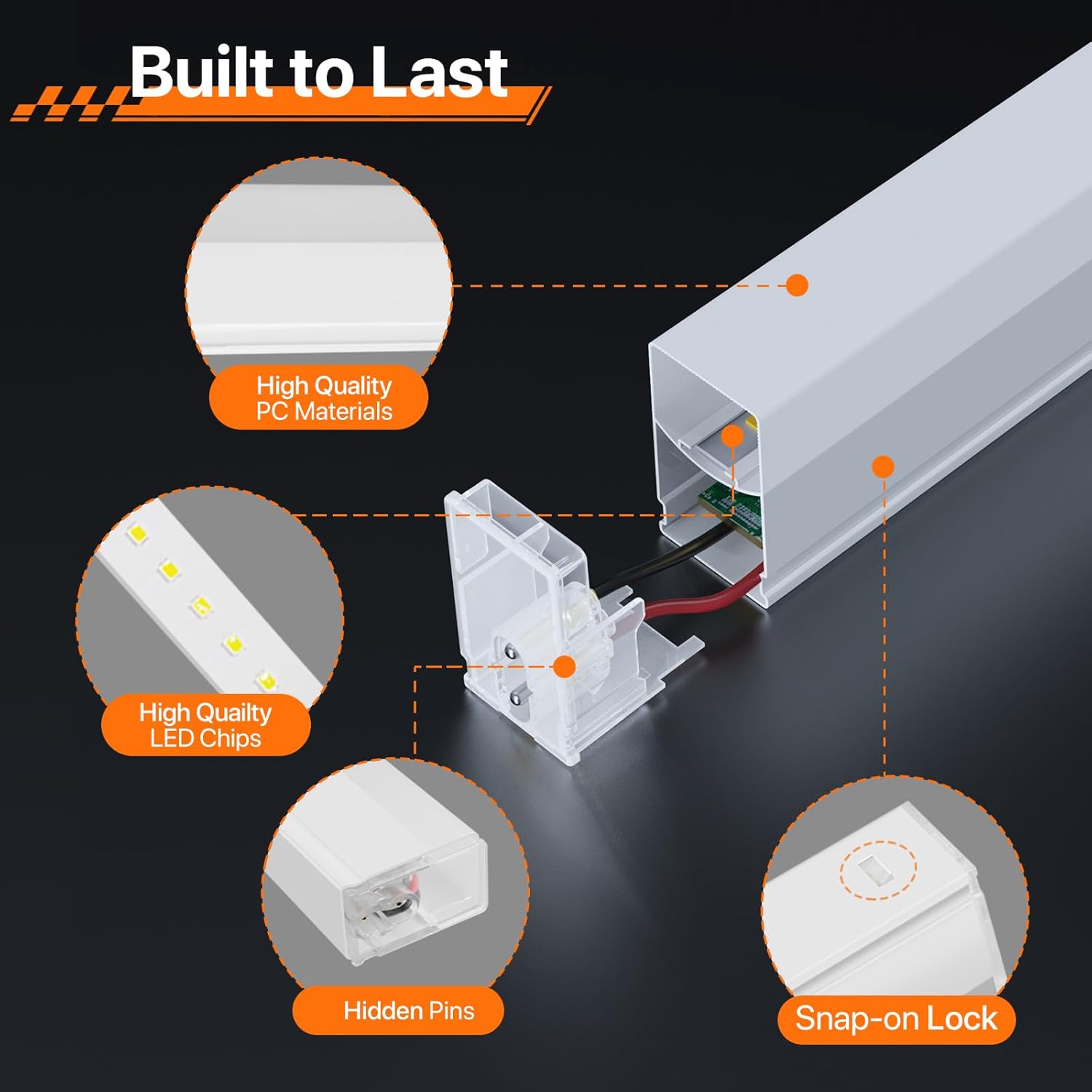 Built to Last

High Quality
PC Materials

High Quailty
LED Chips

Hidden Pins

Snap-on Lock